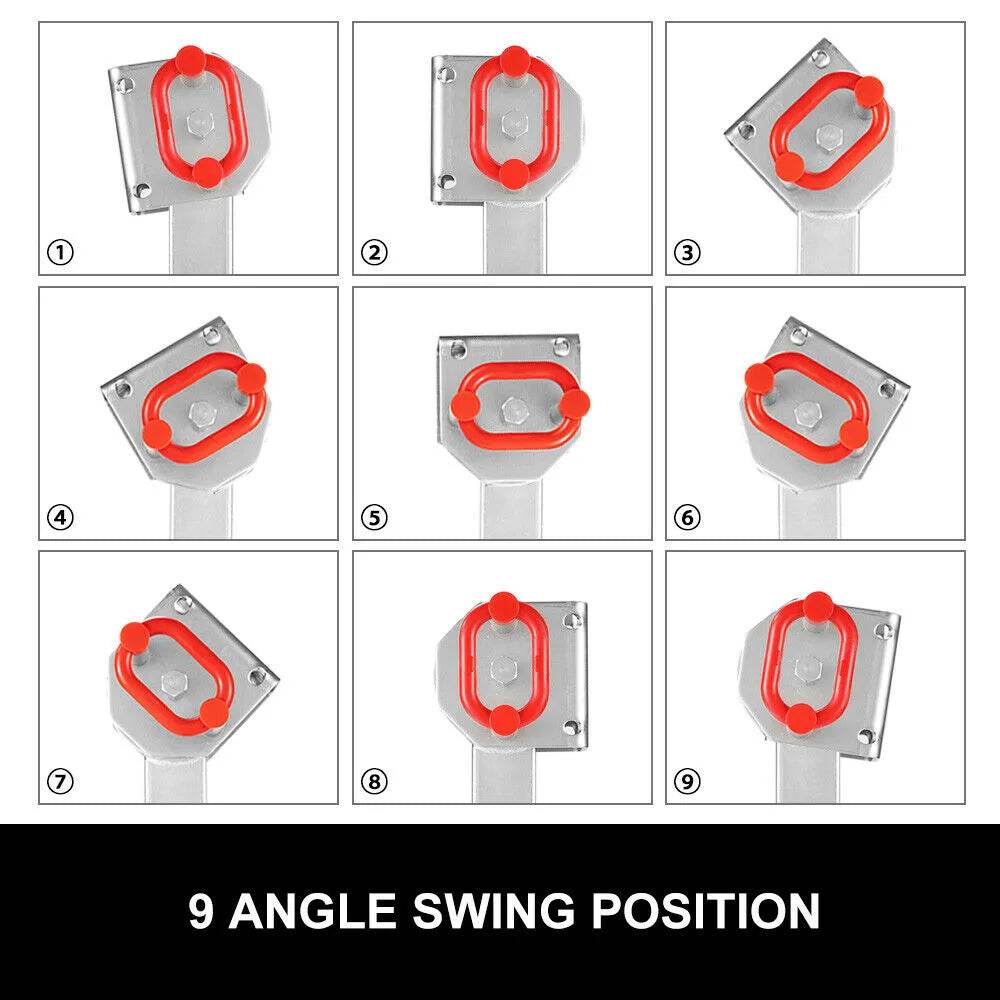 ①

②

③

④

⑤

⑥

⑦

⑧

⑨

9 ANGLE SWING POSITION