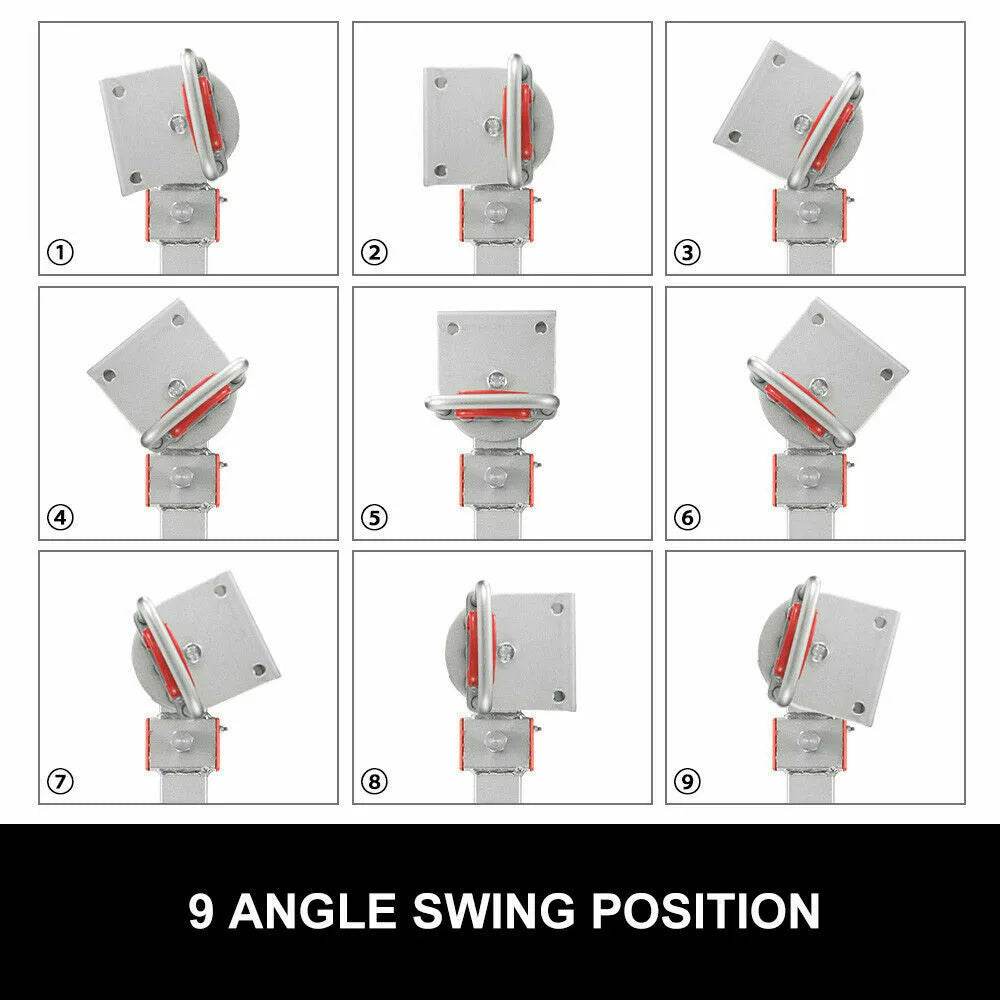 ①
②
③
④
⑤
⑥
⑦
⑧
⑨
9 ANGLE SWING POSITION