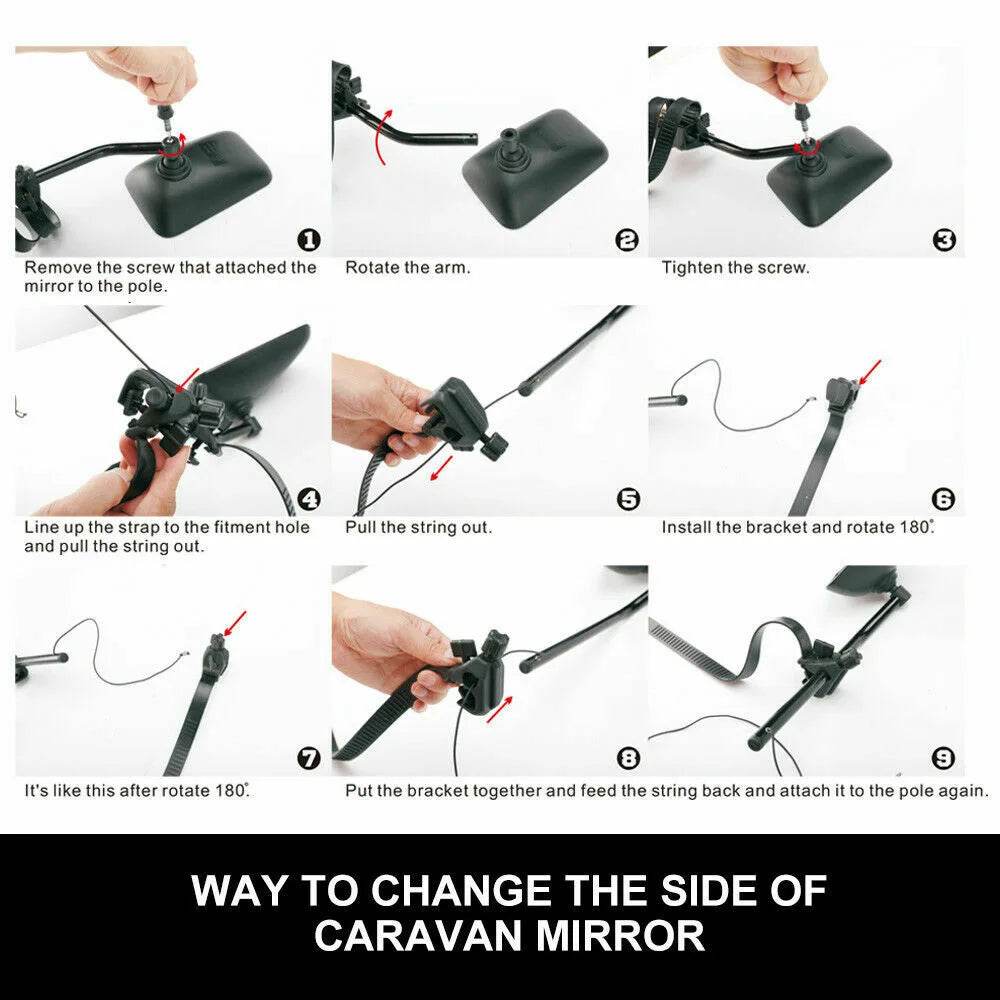 1
Remove the screw that attached the mirror to the pole.

2
Rotate the arm.

3
Tighten the screw.

4
Line up the strap to the fitment hole and pull the string out.

5
Pull the string out.

6
Install the bracket and rotate 180°.

7
It's like this after rotate 180°.

8

9
Put the bracket together and feed the string back and attach it to the pole again.

WAY TO CHANGE THE SIDE OF CARAVAN MIRROR