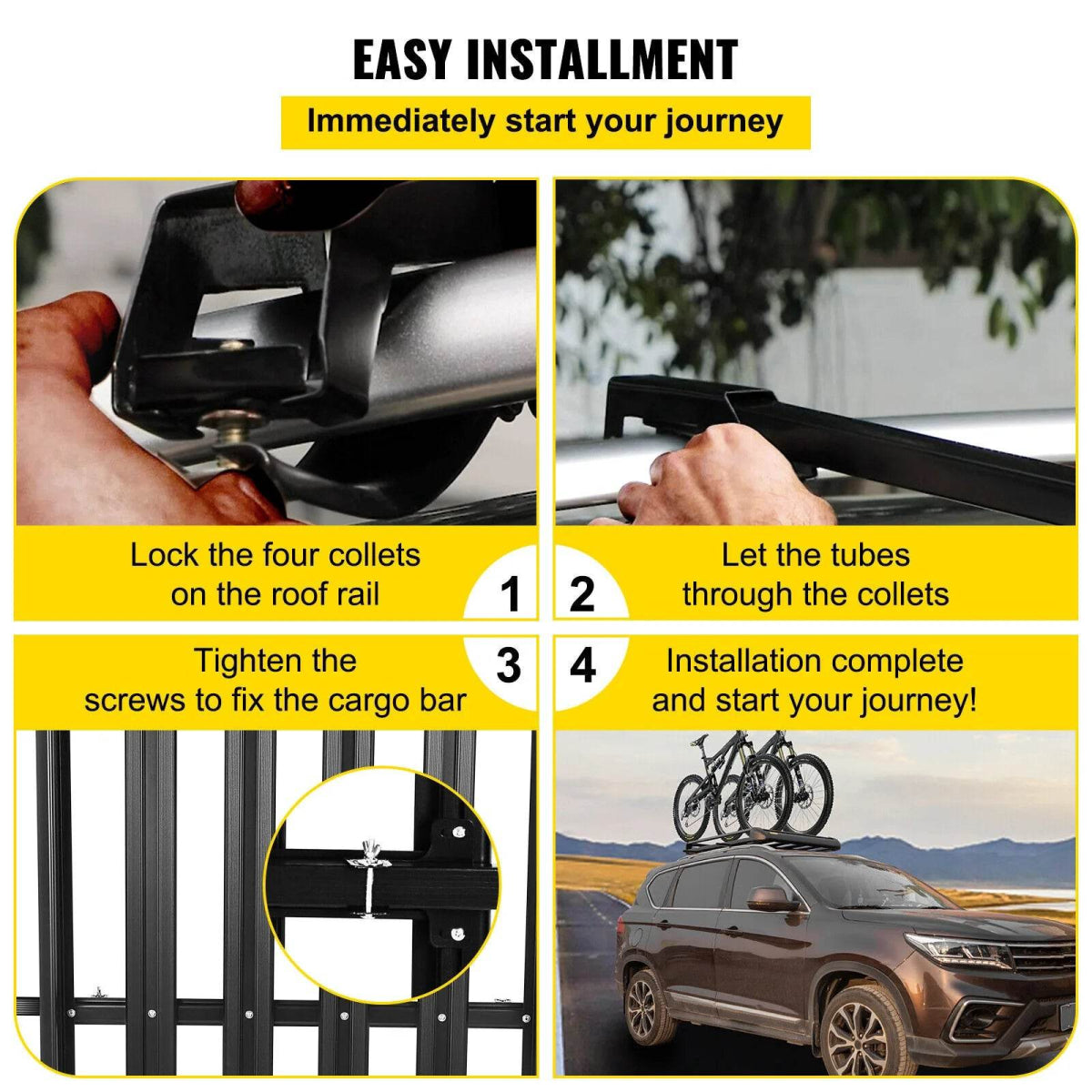 EASY INSTALLMENT

Immediately start your journey

Lock the four collets on the roof rail

1

2

Let the tubes through the collets

Tighten the screws to fix the cargo bar

3

4

Installation complete and start your journey!